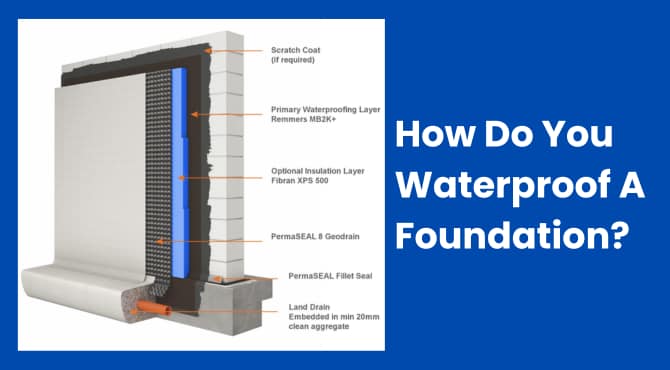 Scratch Coat
(if required)

Primary Waterproofing Layer
Remmers MB2K+

Optional Insulation Layer
Fibran XPS 500

PermaSEAL 8 Geodrain

PermaSEAL Fillet Seal

Land Drain
Embedded in min 20mm
clean aggregate

How Do You Waterproof A Foundation?